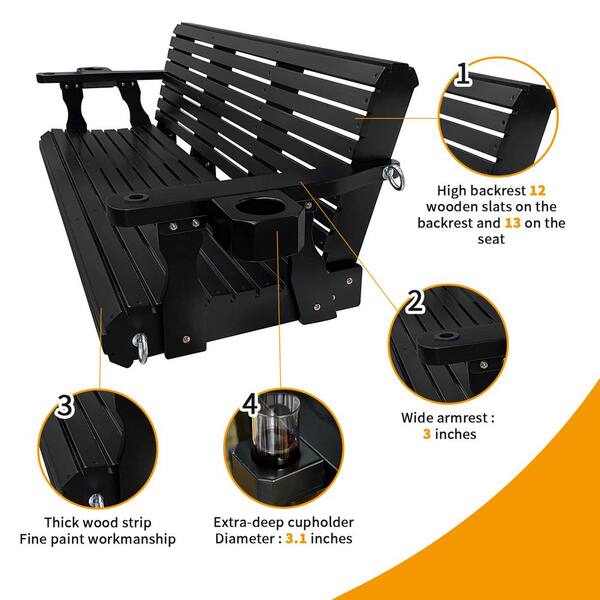 1

High backrest 12 wooden slats on the backrest and 13 on the seat

2

Wide armrest : 3 inches

3

Thick wood strip
Fine paint workmanship

4

Extra-deep cupholder
Diameter : 3.1 inches