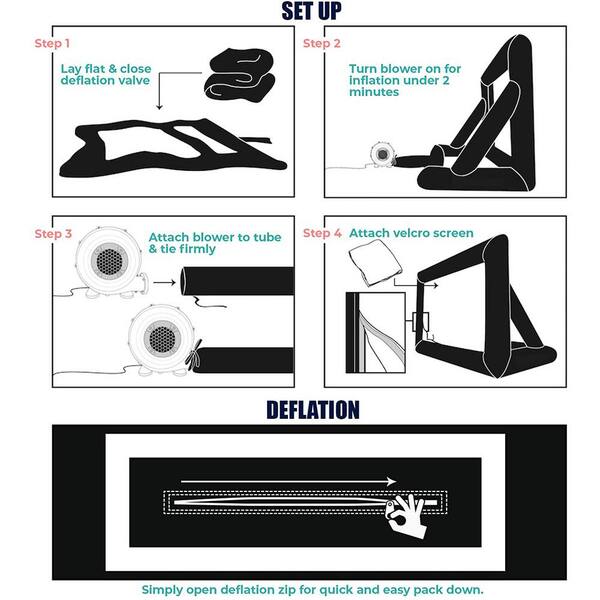 SET UP

Step 1

Lay flat & close deflation valve

Step 2

Turn blower on for inflation under 2 minutes

Step 3

Attach blower to tube & tie firmly

Step 4

Attach velcro screen

DEFLATION

Simply open deflation zip for quick and easy pack down.