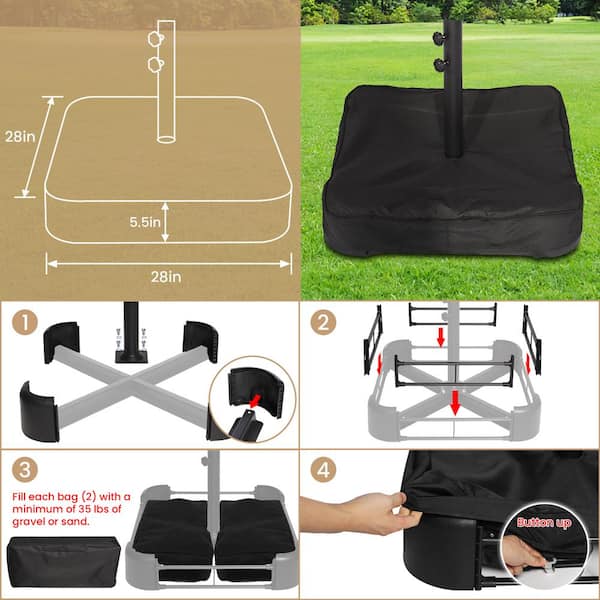 28in

5.5in

28in

1

2

3

Fill each bag (2) with a minimum of 35 lbs of gravel or sand.

4

Button up