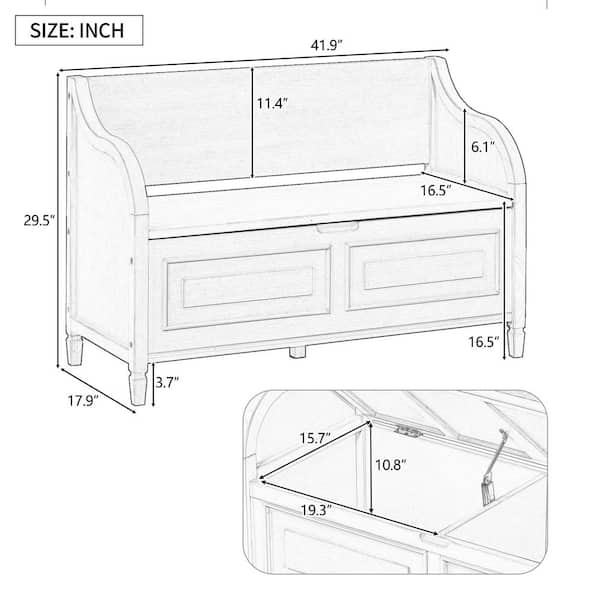 SIZE: INCH

41.9″

11.4″

6.1″

16.5″

29.5″

16.5″

3.7″

17.9″

15.7″

10.8″

19.3″