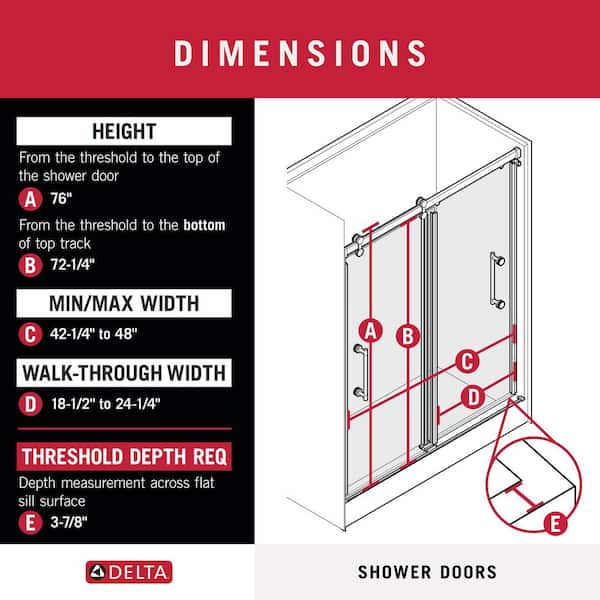 DIMENSIONS

HEIGHT

From the threshold to the top of the shower door

A 76"

From the threshold to the bottom of top track

B 72-1/4"

MIN/MAX WIDTH

C 42-1/4" to 48"

WALK-THROUGH WIDTH

D 18-1/2" to 24-1/4"

THRESHOLD DEPTH REQ

Depth measurement across flat sill surface

E 3-7/8"

A

B

C

D

E

DELTA

SHOWER DOORS