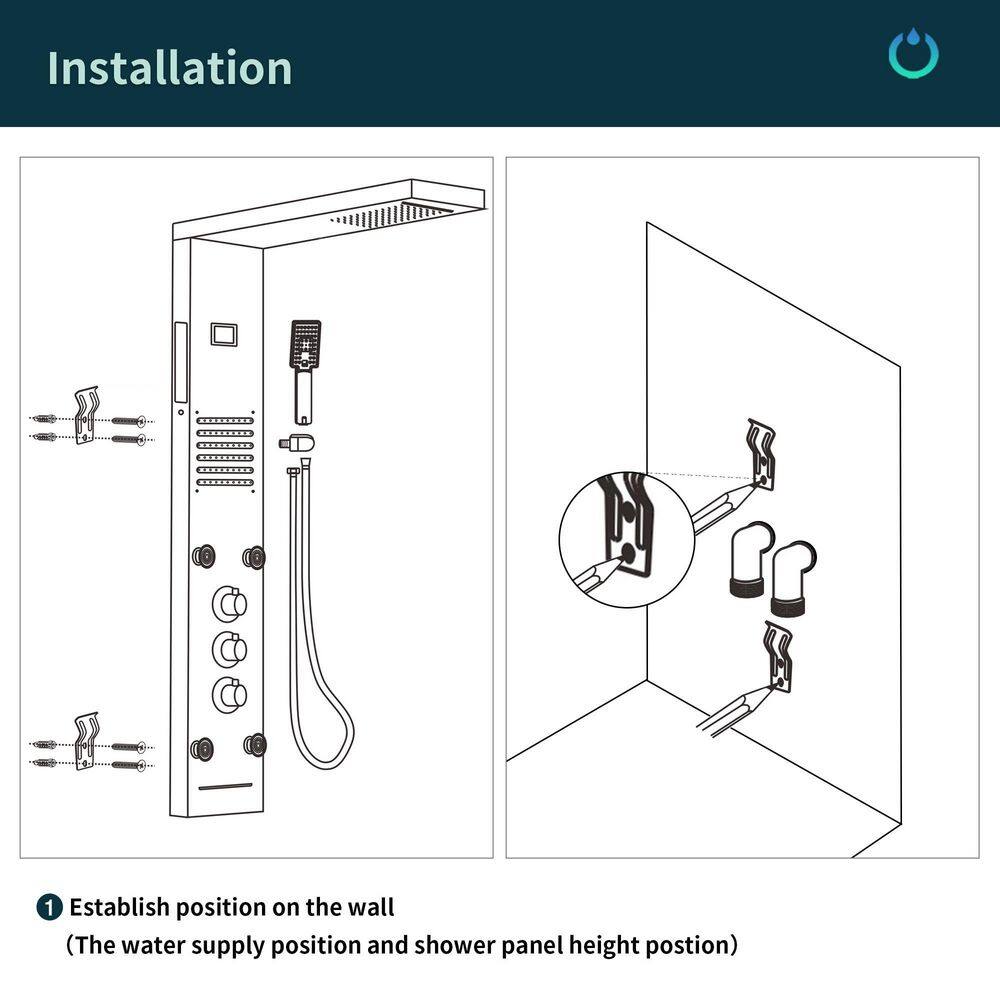 Installation

1 Establish position on the wall

(The water supply position and shower panel height postion)