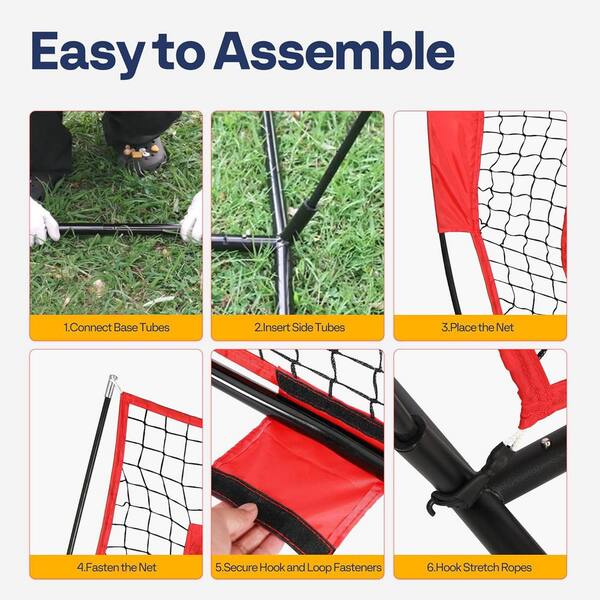 Easy to Assemble

1.Connect Base Tubes

2.Insert Side Tubes

3.Place the Net

4.Fasten the Net

5.Secure Hook and Loop Fasteners

6.Hook Stretch Ropes