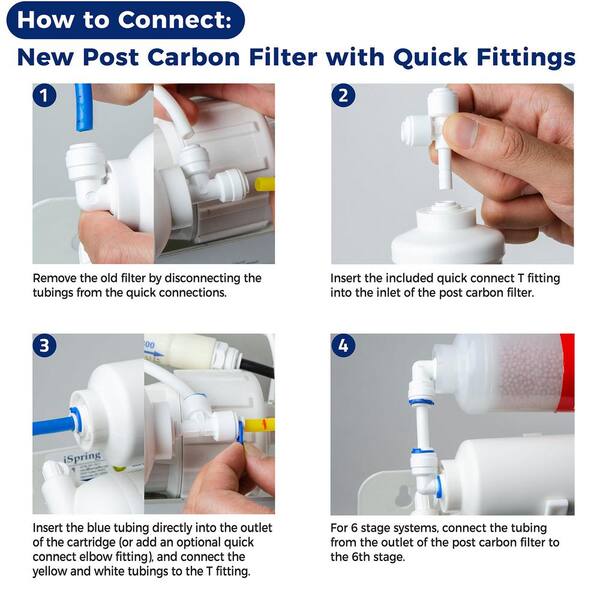 How to Connect:

New Post Carbon Filter with Quick Fittings

1

Remove the old filter by disconnecting the tubings from the quick connections.

2

Insert the included quick connect T fitting into the inlet of the post carbon filter.

3

iSpring

Insert the blue tubing directly into the outlet of the cartridge (or add an optional quick connect elbow fitting), and connect the yellow and white tubings to the T fitting.

4

For 6 stage systems, connect the tubing from the outlet of the post carbon filter to the 6th stage.