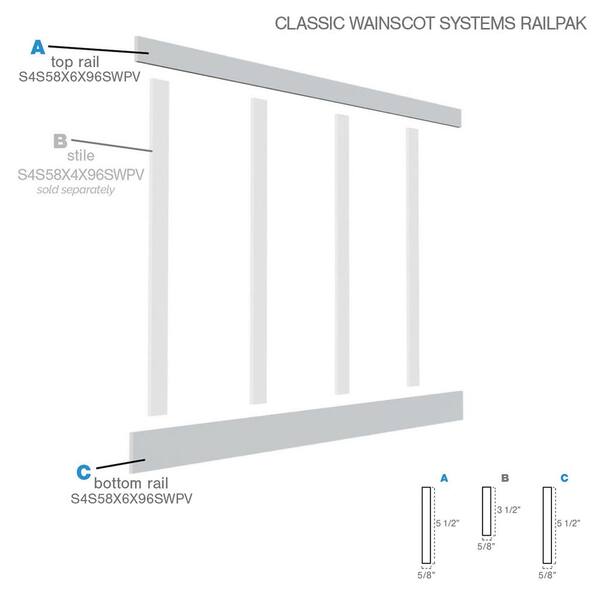 CLASSIC WAINSCOT SYSTEMS RAILPAK

A
top rail
S4S58X6X96SWPV

B
stile
S4S58X4X96SWPV
sold separately

C
bottom rail
S4S58X6X96SWPV

A
5 1/2"
5/8"

B
3 1/2"
5/8"

C
5 1/2"
5/8"