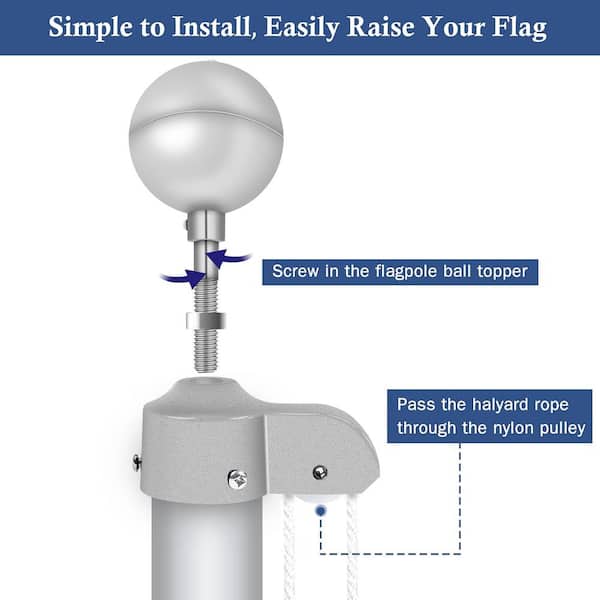 Simple to Install, Easily Raise Your Flag

Screw in the flagpole ball topper

Pass the halyard rope through the nylon pulley