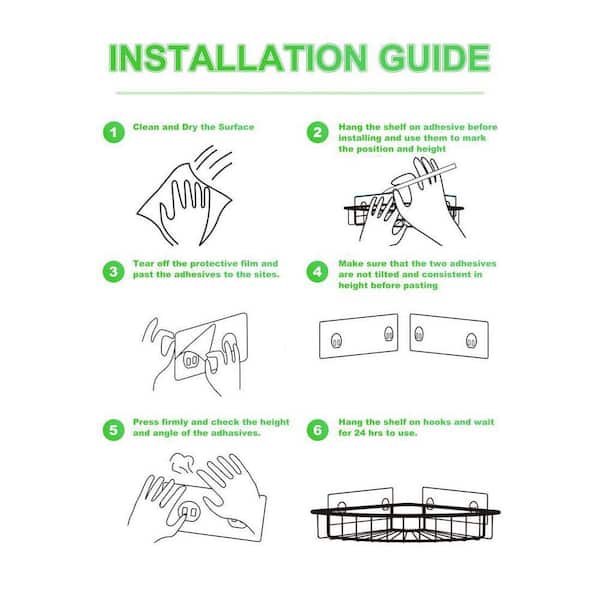 INSTALLATION GUIDE

1 Clean and Dry the Surface

2 Hang the shelf on adhesive before installing and use them to mark the position and height

3 Tear off the protective film and past the adhesives to the sites.

4 Make sure that the two adhesives are not tilted and consistent in height before pasting

5 Press firmly and check the height and angle of the adhasives.

6 Hang the shelf on hooks and wait for 24 hrs to use.