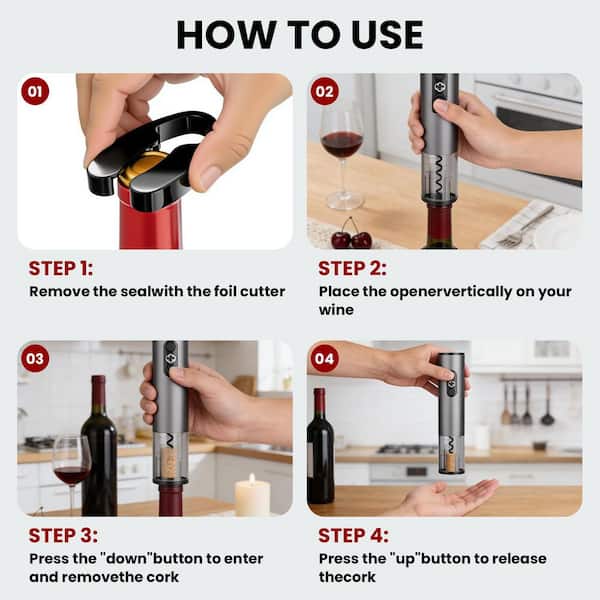 HOW TO USE

01

STEP 1:
Remove the sealwith the foil cutter

02

STEP 2:
Place the openervertically on your wine

03

STEP 3:
Press the "down"button to enter and removethe cork

04

STEP 4:
Press the "up"button to release thecork