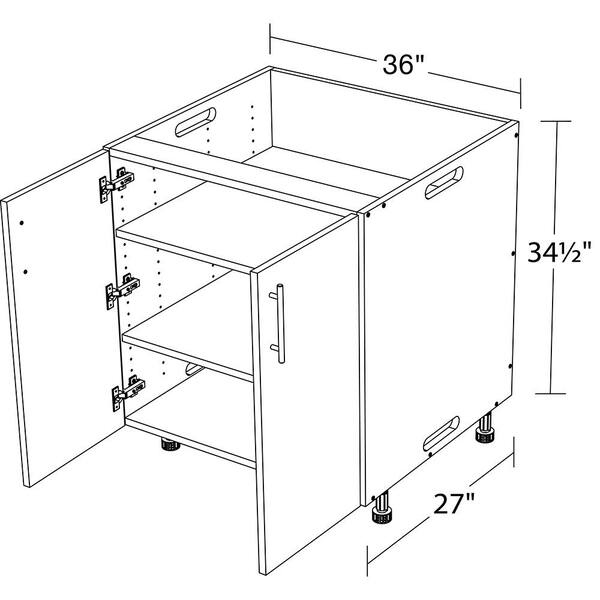 36"

34½"

27"