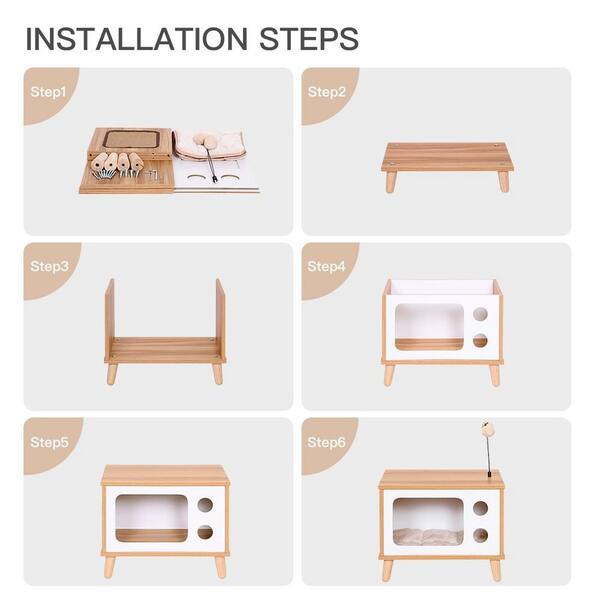 INSTALLATION STEPS

Step1

Step2

Step3

Step4

Step5

Step6