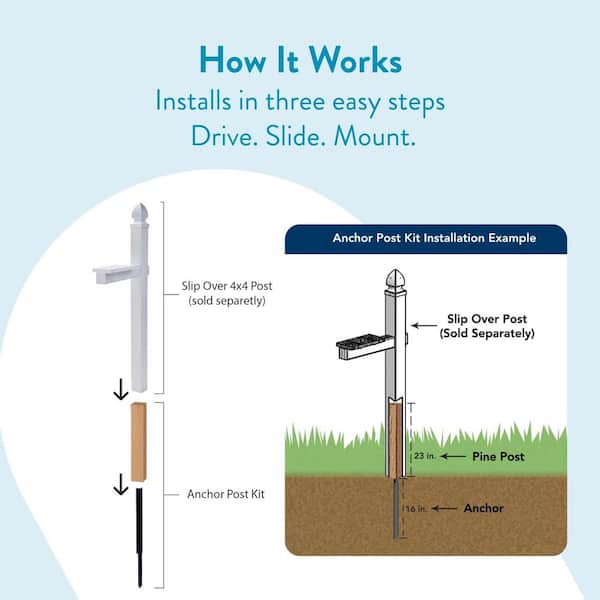 How It Works
Installs in three easy steps
Drive. Slide. Mount.

Slip Over 4x4 Post (sold separetly)

Anchor Post Kit

Anchor Post Kit Installation Example

Slip Over Post (Sold Separately)

23 in.

Pine Post

16 in.

Anchor