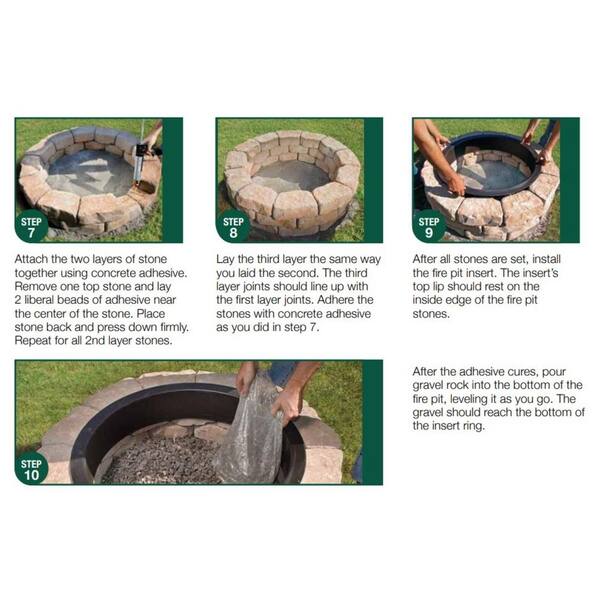 STEP 7

Attach the two layers of stone together using concrete adhesive. Remove one top stone and lay 2 liberal beads of adhesive near the center of the stone. Place stone back and press down firmly. Repeat for all 2nd layer stones.

STEP 8

Lay the third layer the same way you laid the second. The third layer joints should line up with the first layer joints. Adhere the stones with concrete adhesive as you did in step 7.

STEP 9

After all stones are set, install the fire pit insert. The insert's top lip should rest on the inside edge of the fire pit stones.

STEP 10

After the adhesive cures, pour gravel rock into the bottom of the fire pit, leveling it as you go. The gravel should reach the bottom of the insert ring.