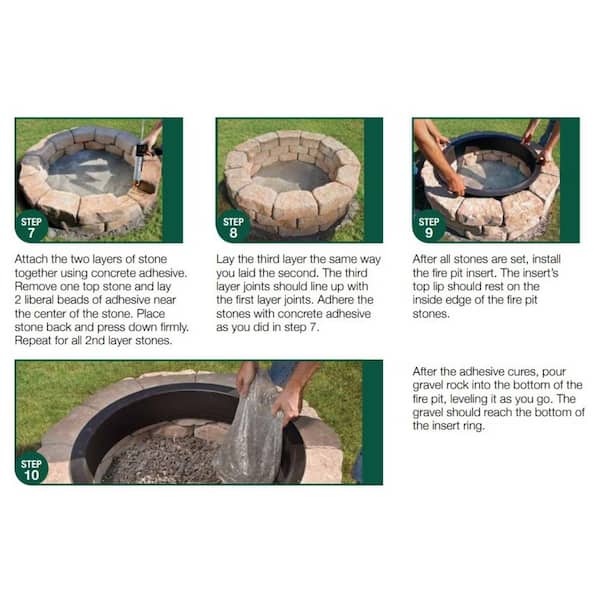 STEP 7

Attach the two layers of stone together using concrete adhesive. Remove one top stone and lay 2 liberal beads of adhesive near the center of the stone. Place stone back and press down firmly. Repeat for all 2nd layer stones.

STEP 8

Lay the third layer the same way you laid the second. The third layer joints should line up with the first layer joints. Adhere the stones with concrete adhesive as you did in step 7.

STEP 9

After all stones are set, install the fire pit insert. The insert's top lip should rest on the inside edge of the fire pit stones.

STEP 10

After the adhesive cures, pour gravel rock into the bottom of the fire pit, leveling it as you go. The gravel should reach the bottom of the insert ring.