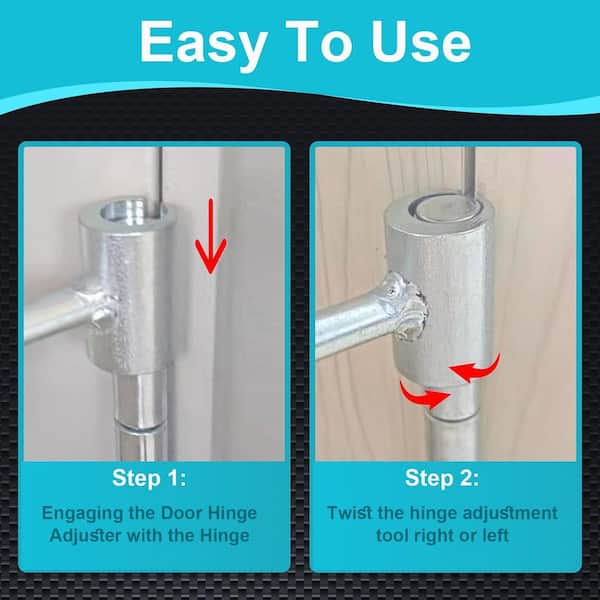 Easy To Use

Step 1:

Engaging the Door Hinge Adjuster with the Hinge

Step 2:

Twist the hinge adjustment tool right or left