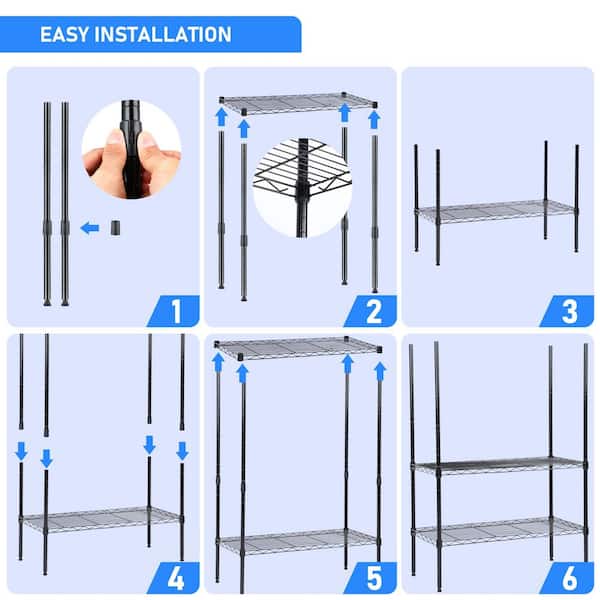 EASY INSTALLATION

1

2

3

4

5

6