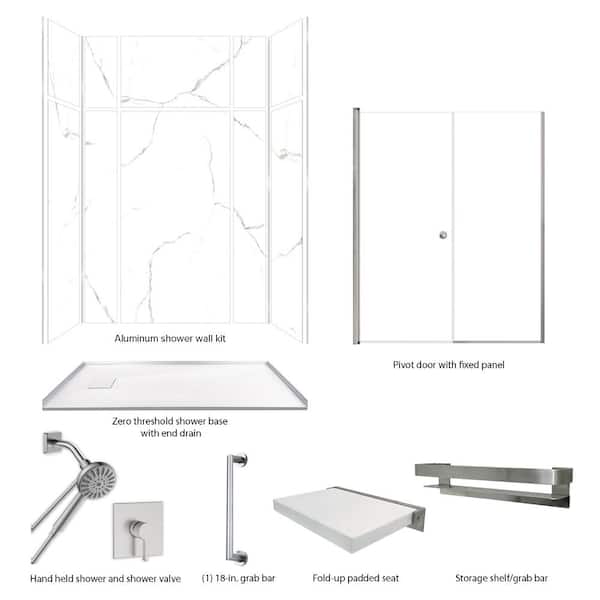 Aluminum shower wall kit

Pivot door with fixed panel

Zero threshold shower base with end drain

Hand held shower and shower valve

(1) 18-in. grab bar

Fold-up padded seat

Storage shelf/grab bar