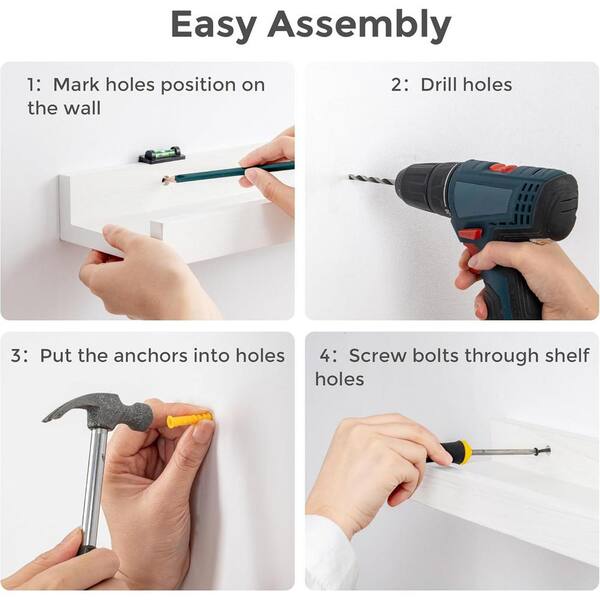 Easy Assembly

1: Mark holes position on the wall

2: Drill holes

3: Put the anchors into holes

4: Screw bolts through shelf holes