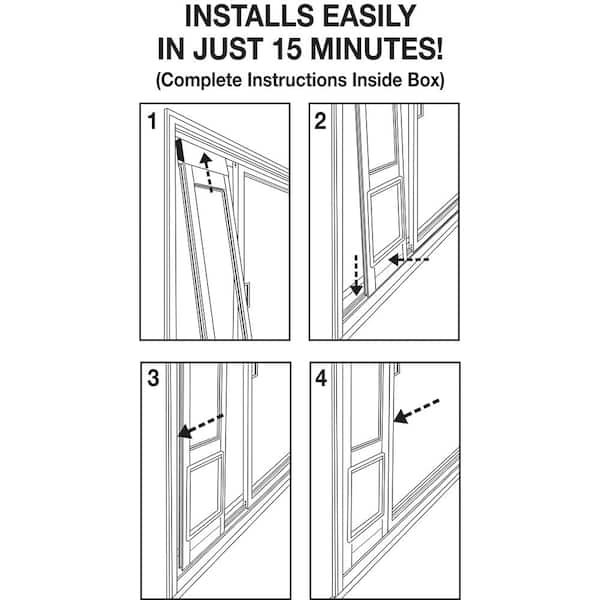 INSTALLS EASILY
IN JUST 15 MINUTES!
(Complete Instructions Inside Box)

1

2

3

4