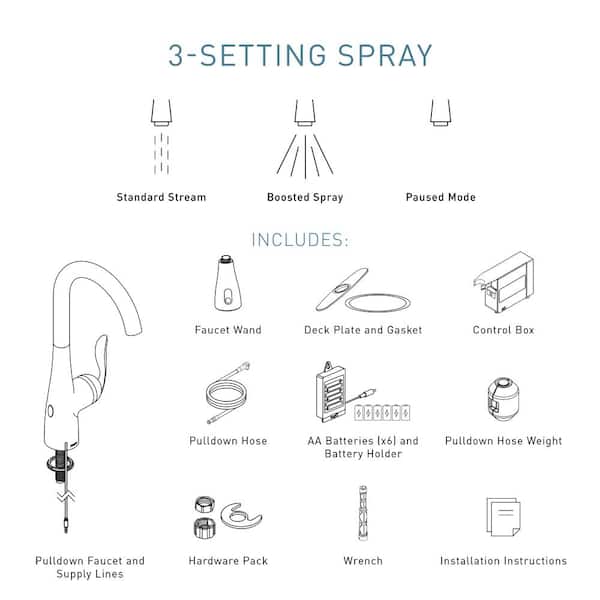 3-SETTING SPRAY

Standard Stream

Boosted Spray

Paused Mode

INCLUDES:

Faucet Wand

Deck Plate and Gasket

Control Box

Pulldown Hose

AA Batteries (x6) and Battery Holder

Pulldown Hose Weight

Pulldown Faucet and Supply Lines

Hardware Pack

Wrench

Installation Instructions