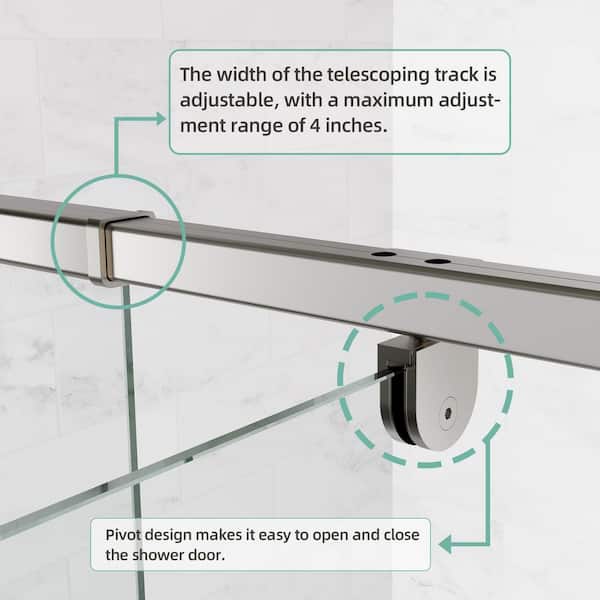 The width of the telescoping track is adjustable, with a maximum adjustment range of 4 inches.

Pivot design makes it easy to open and close the shower door.