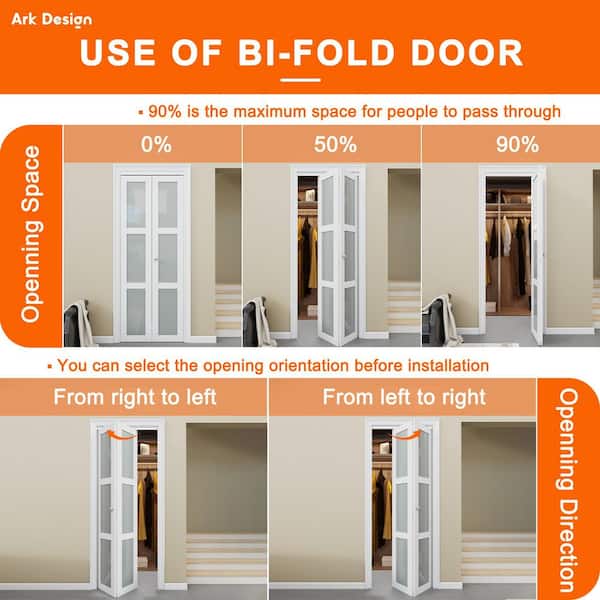 Ark Design

USE OF BI-FOLD DOOR

▪ 90% is the maximum space for people to pass through

Openning Space

0%

50%

90%

▪ You can select the opening orientation before installation

From right to left

From left to right

Openning Direction