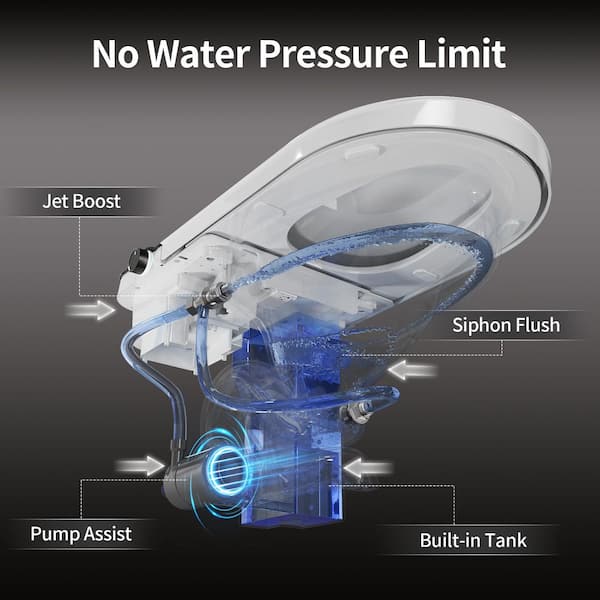 No Water Pressure Limit

Jet Boost

Siphon Flush

Pump Assist

Built-in Tank