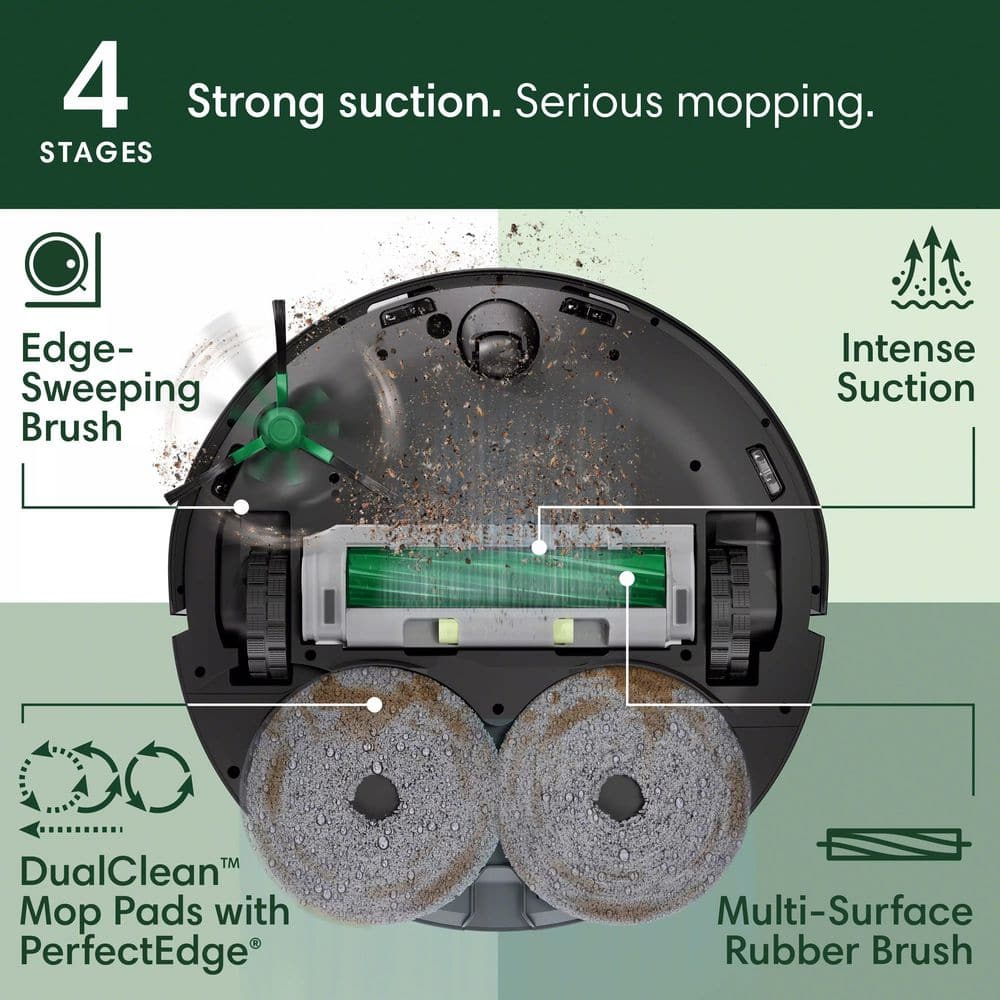 4 STAGES

Strong suction. Serious mopping.

Edge-Sweeping Brush

Intense Suction

DualClean™ Mop Pads with PerfectEdge®

Multi-Surface Rubber Brush