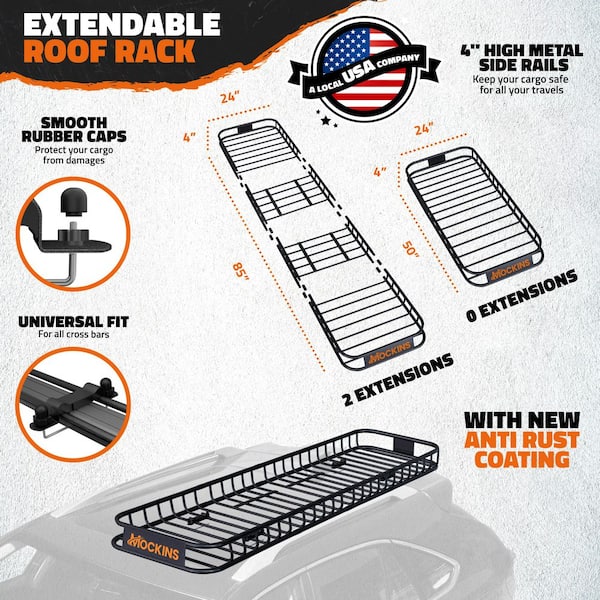 EXTENDABLE
ROOF RACK

A LOCAL USA COMPANY

4" HIGH METAL SIDE RAILS
Keep your cargo safe for all your travels

SMOOTH RUBBER CAPS
Protect your cargo from damages

UNIVERSAL FIT
For all cross bars

24"
4"
85"
MOCKINS
2 EXTENSIONS

24"
4"
50"
MOCKINS
0 EXTENSIONS

WITH NEW
ANTI RUST
COATING

MOCKINS