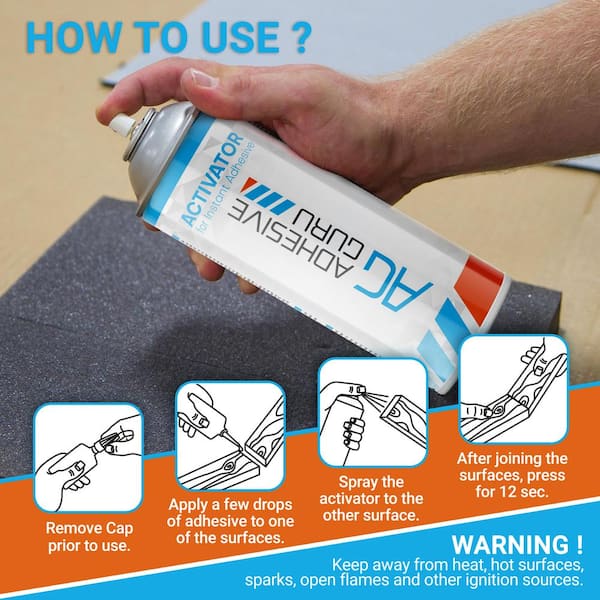 HOW TO USE ?

ACTIVATOR
for Instant Adhesive

AG
ADHESIVE
GURU

Remove Cap prior to use.

Apply a few drops of adhesive to one of the surfaces.

Spray the activator to the other surface.

After joining the surfaces, press for 12 sec.

WARNING !
Keep away from heat, hot surfaces, sparks, open flames and other ignition sources.