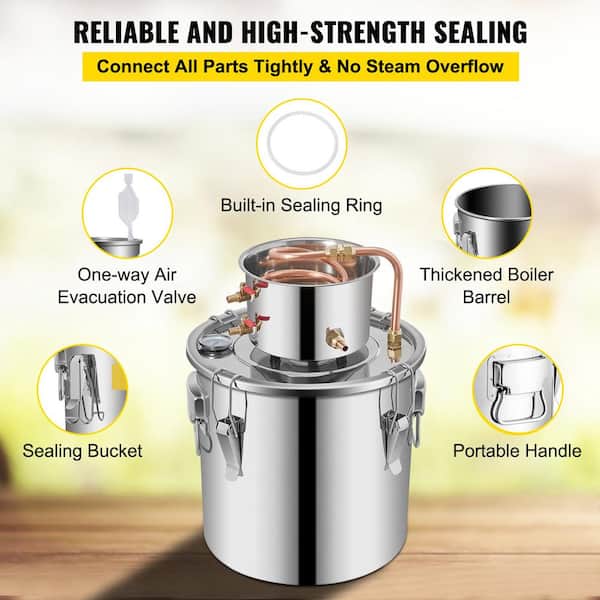 RELIABLE AND HIGH-STRENGTH SEALING

Connect All Parts Tightly & No Steam Overflow

Built-in Sealing Ring

One-way Air Evacuation Valve

Thickened Boiler Barrel

Sealing Bucket

Portable Handle