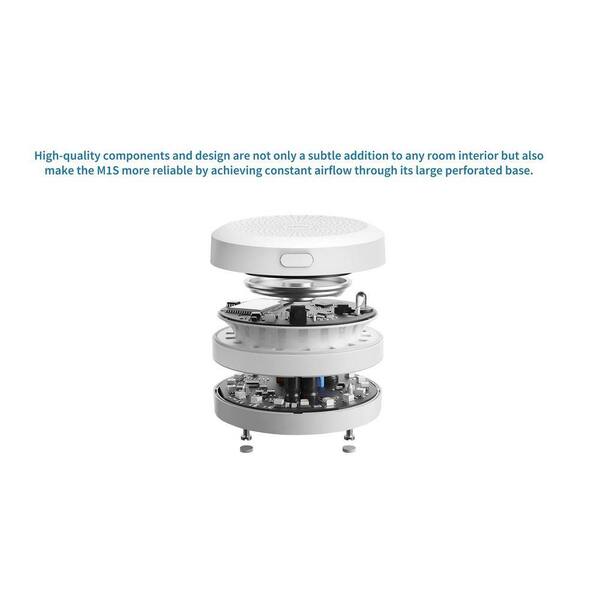 High-quality components and design are not only a subtle addition to any room interior but also make the M1S more reliable by achieving constant airflow through its large perforated base.