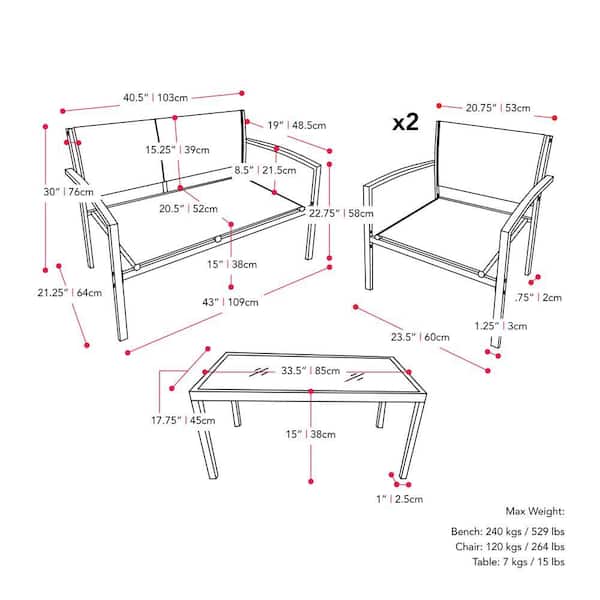 40.5" | 103cm

19" | 48.5cm

15.25" | 39cm

8.5" | 21.5cm

30" | 76cm

20.5" | 52cm

22.75" | 58cm

15" | 38cm

21.25" | 64cm

43" | 109cm

x2

20.75" | 53cm

.75" | 2cm

1.25" | 3cm

23.5" | 60cm

33.5" | 85cm

17.75" | 45cm

15" | 38cm

1" | 2.5cm

Max Weight:

Bench: 240 kgs / 529 lbs
Chair: 120 kgs / 264 lbs
Table: 7 kgs / 15 lbs