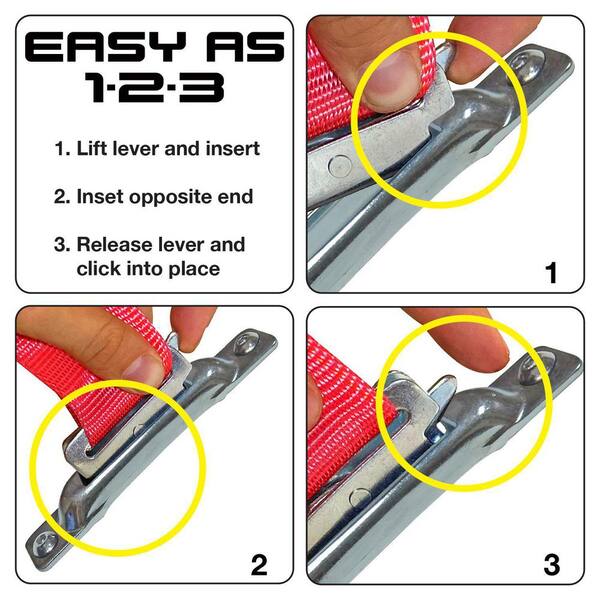 EASY AS
1·2·3

1. Lift lever and insert

2. Inset opposite end

3. Release lever and click into place

1

2

3