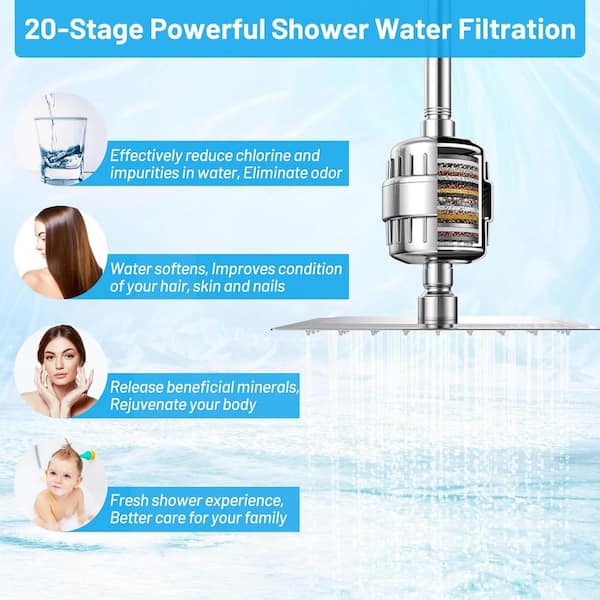 20-Stage Powerful Shower Water Filtration

Effectively reduce chlorine and impurities in water, Eliminate odor

Water softens, Improves condition of your hair, skin and nails

Release beneficial minerals, Rejuvenate your body

Fresh shower experience, Better care for your family