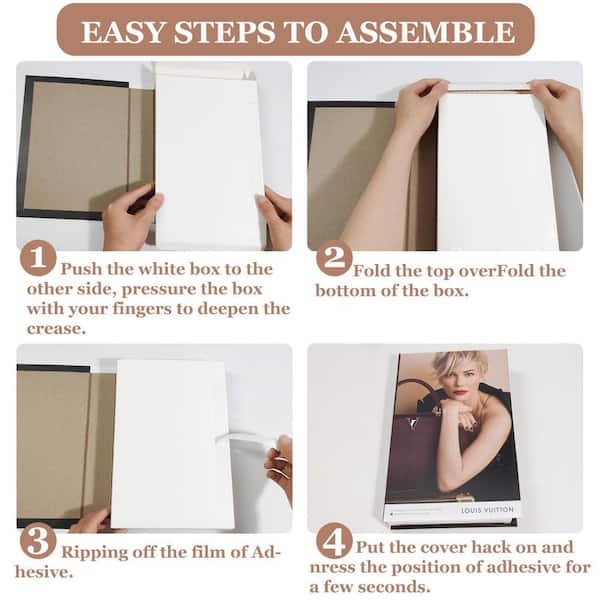 EASY STEPS TO ASSEMBLE

1 Push the white box to the other side, pressure the box with your fingers to deepen the crease.

2 Fold the top overFold the bottom of the box.

3 Ripping off the film of Adhesive.

LOUIS VUITTON

4 Put the cover hack on and nress the position of adhesive for a few seconds.