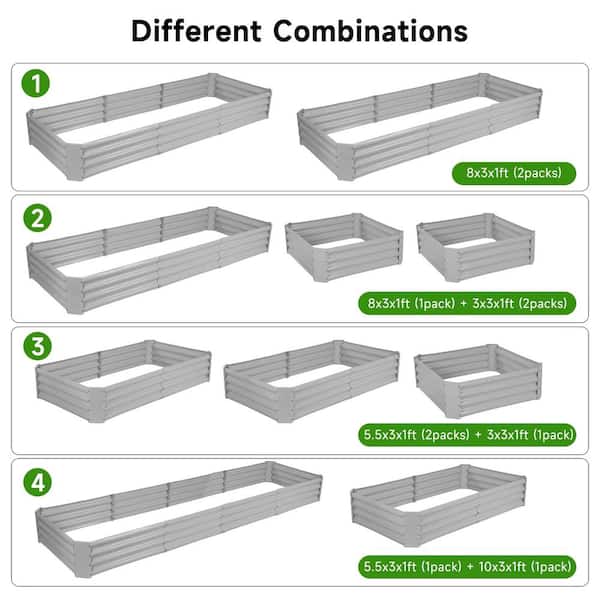 Different Combinations

1

8x3x1ft (2packs)

2

8x3x1ft (1pack) + 3x3x1ft (2packs)

3

5.5x3x1ft (2packs) + 3x3x1ft (1pack)

4

5.5x3x1ft (1pack) + 10x3x1ft (1pack)