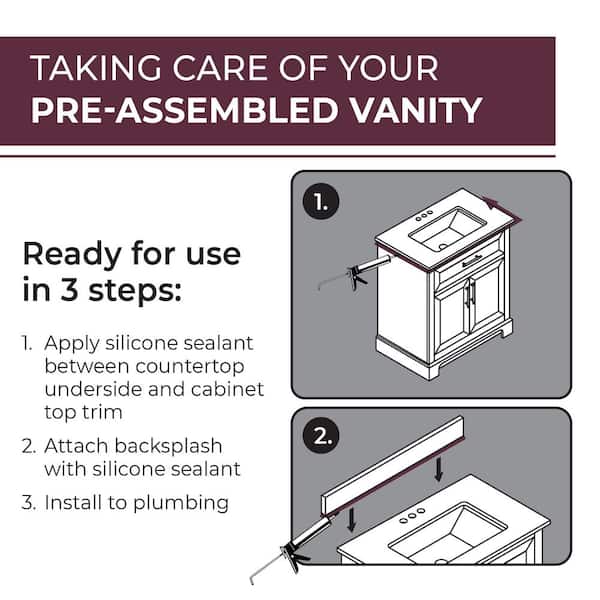 TAKING CARE OF YOUR
PRE-ASSEMBLED VANITY

Ready for use in 3 steps:

1. Apply silicone sealant between countertop underside and cabinet top trim
2. Attach backsplash with silicone sealant
3. Install to plumbing

1.

2.