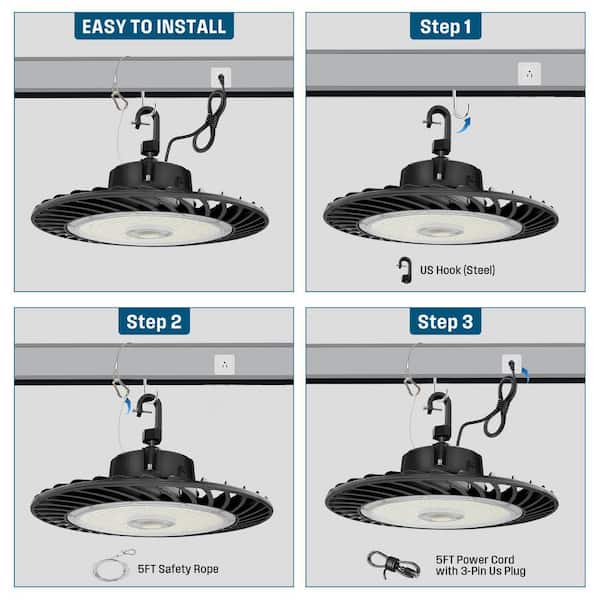 EASY TO INSTALL

Step 1

US Hook (Steel)

Step 2

5FT Safety Rope

Step 3

5FT Power Cord with 3-Pin Us Plug