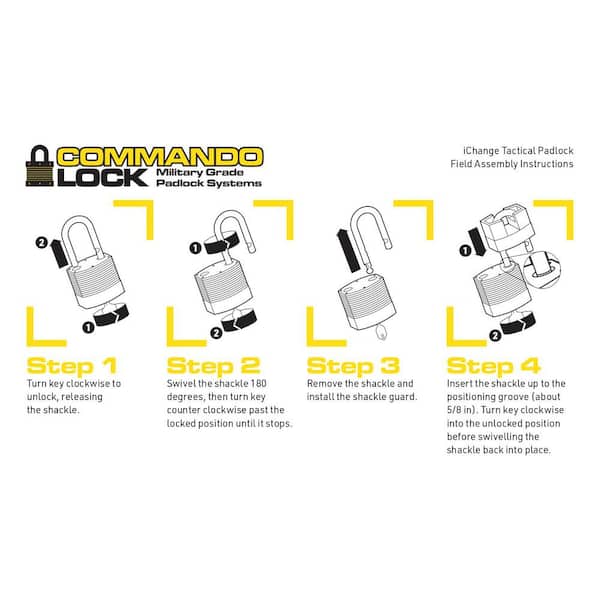 COMMANDO LOCK Military Grade Padlock Systems

iChange Tactical Padlock
Field Assembly Instructions

2
1

1
2

1
2

Step 1
Turn key clockwise to unlock, releasing the shackle.

Step 2
Swivel the shackle 180 degrees, then turn key counter clockwise past the locked position until it stops.

Step 3
Remove the shackle and install the shackle guard.

Step 4
Insert the shackle up to the positioning groove (about 5/8 in). Turn key clockwise into the unlocked position before swivelling the shackle back into place.