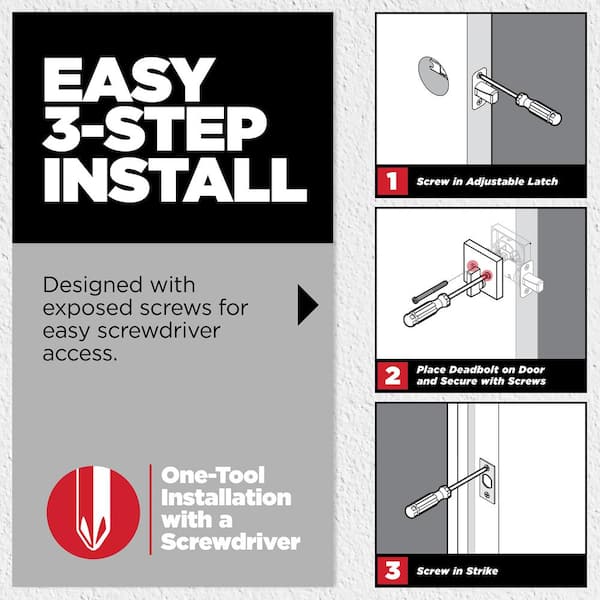 EASY 3-STEP INSTALL

Designed with exposed screws for easy screwdriver access.

One-Tool Installation with a Screwdriver

1 Screw in Adjustable Latch

2 Place Deadbolt on Door and Secure with Screws

3 Screw in Strike