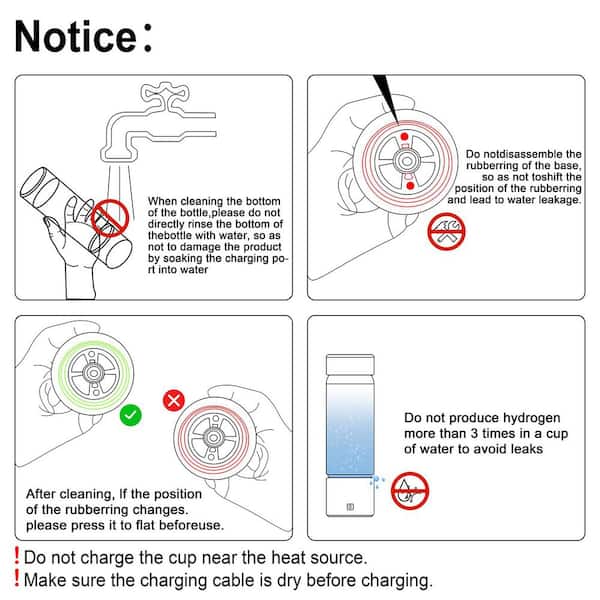 Notice:

When cleaning the bottom of the bottle,please do not directly rinse the bottom of thebottle with water, so as not to damage the product by soaking the charging port into water

Do notdisassemble the rubberring of the base, so as not toshift the position of the rubberring and lead to water leakage.

After cleaning, If the position of the rubberring changes. please press it to flat beforeuse.

Do not produce hydrogen more than 3 times in a cup of water to avoid leaks

! Do not charge the cup near the heat source.
! Make sure the charging cable is dry before charging.