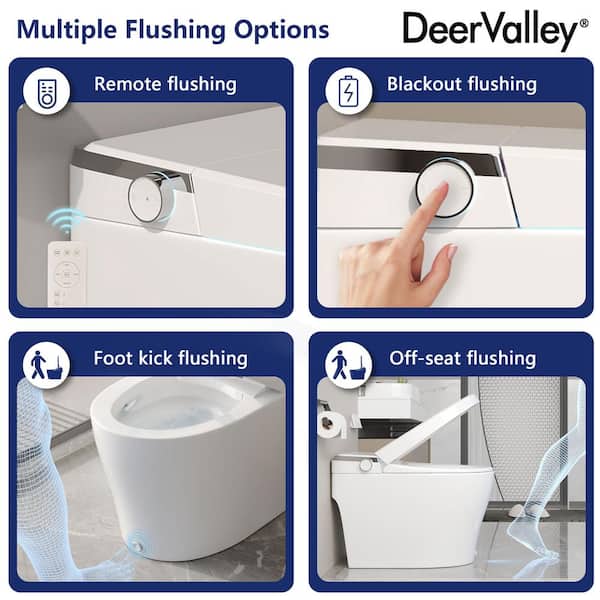 Multiple Flushing Options

DeerValley®

Remote flushing

Blackout flushing

Foot kick flushing

Off-seat flushing