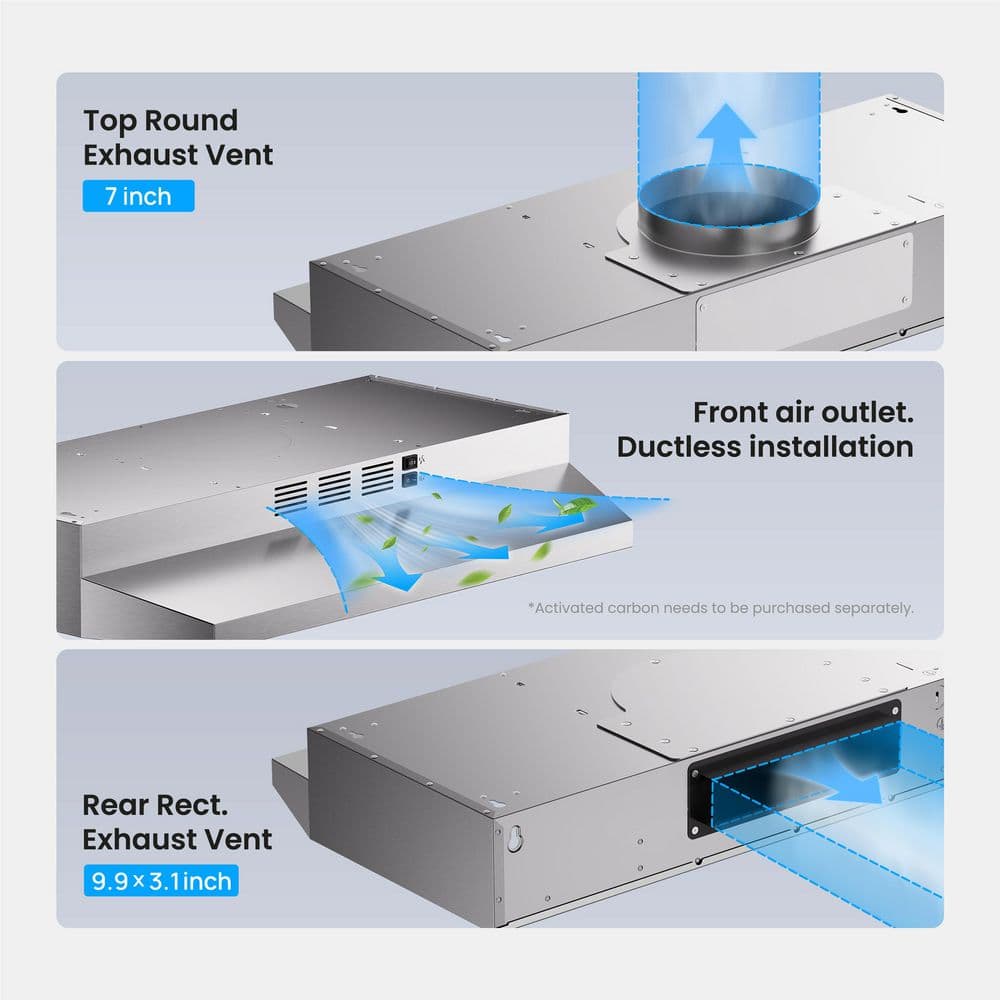 Top Round Exhaust Vent

7 inch

Front air outlet. Ductless installation

*Activated carbon needs to be purchased separately.

Rear Rect. Exhaust Vent

9.9×3.1inch