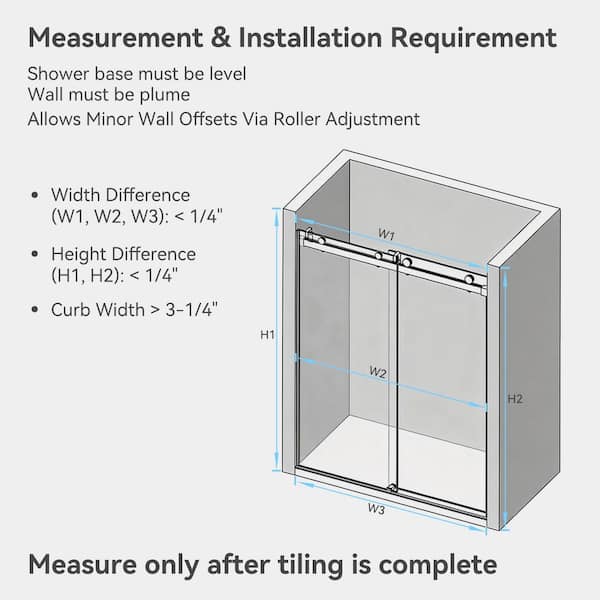 Measurement & Installation Requirement

Shower base must be level
Wall must be plume
Allows Minor Wall Offsets Via Roller Adjustment

• Width Difference (W1, W2, W3): < 1/4"

• Height Difference (H1, H2): < 1/4"

• Curb Width > 3-1/4"

W1

H1

W2

H2

W3

Measure only after tiling is complete