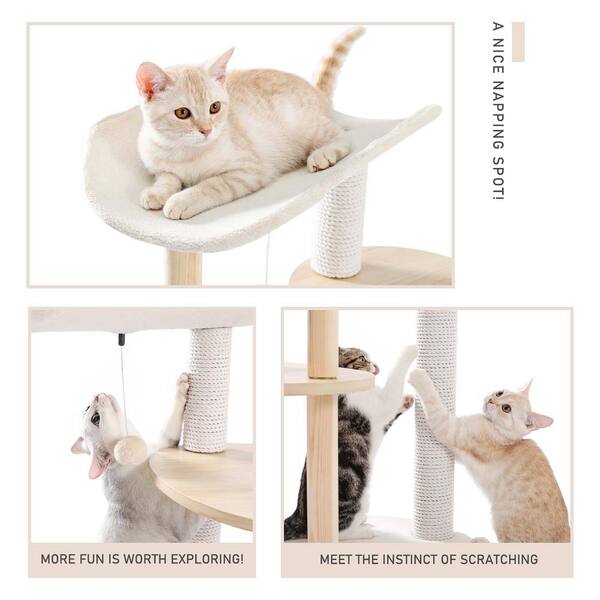 A NICE NAPPING SPOT!

MORE FUN IS WORTH EXPLORING!

MEET THE INSTINCT OF SCRATCHING