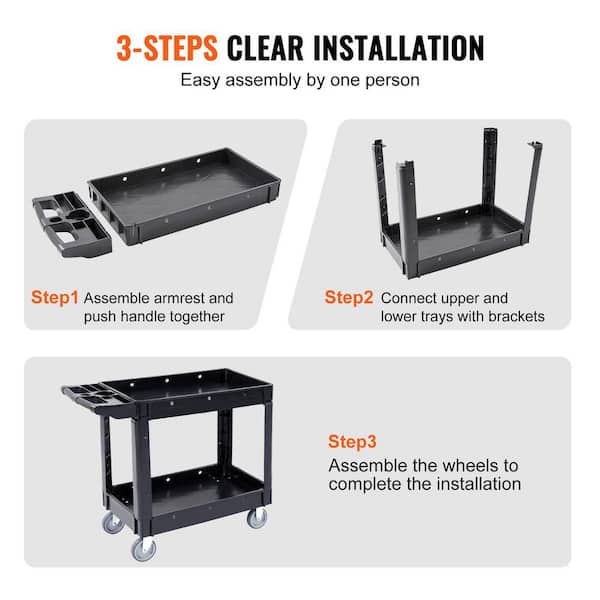 3-STEPS CLEAR INSTALLATION

Easy assembly by one person

Step1 Assemble armrest and push handle together

Step2 Connect upper and lower trays with brackets

Step3

Assemble the wheels to complete the installation