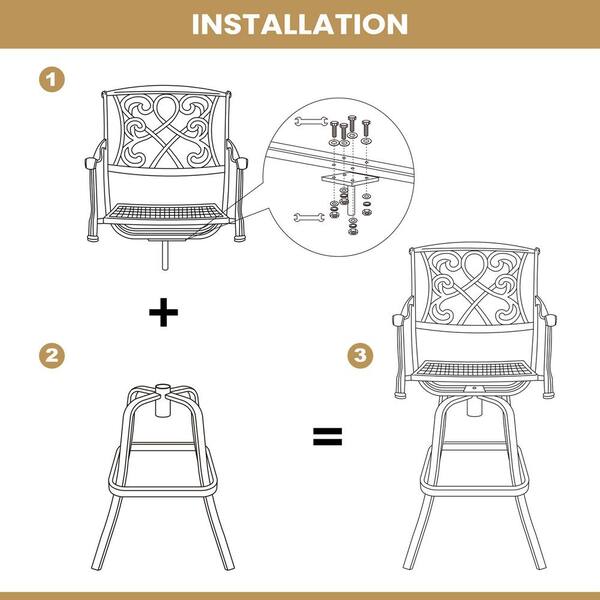 INSTALLATION

1

+

2

=

3