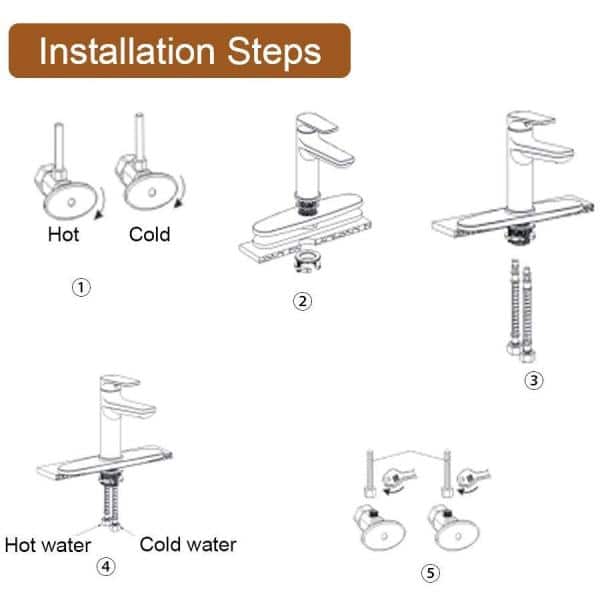 Installation Steps

Hot Cold

①

②

③

Hot water Cold water

④

⑤