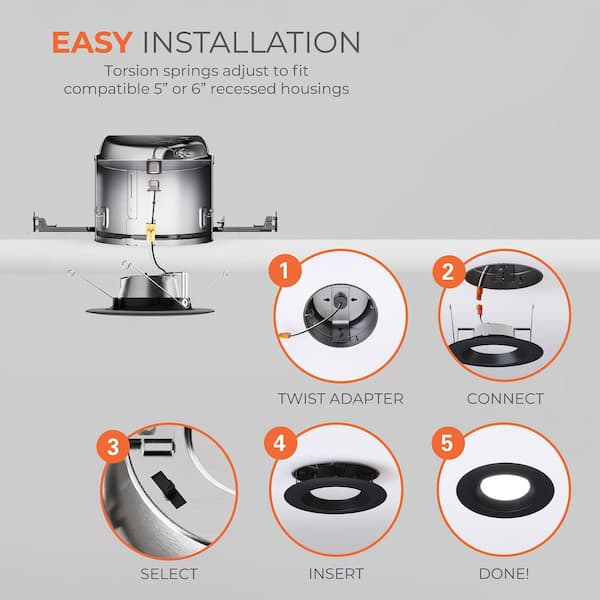 EASY INSTALLATION
Torsion springs adjust to fit compatible 5" or 6" recessed housings

1
TWIST ADAPTER

2
CONNECT

3
SELECT

4
INSERT

5
DONE!