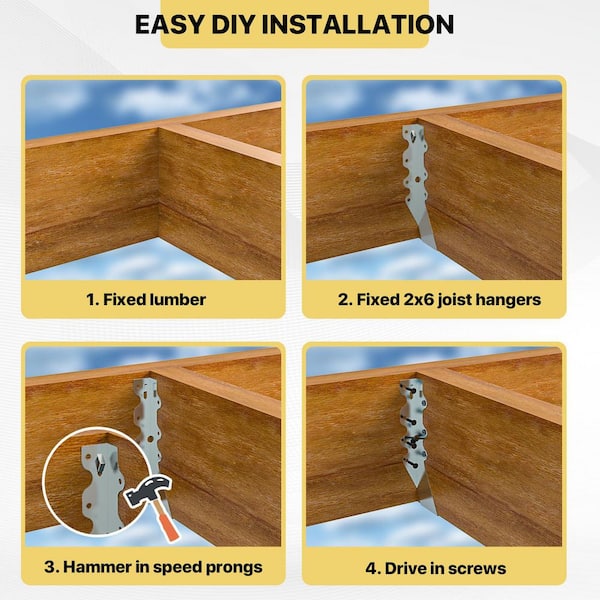 EASY DIY INSTALLATION

1. Fixed lumber

2. Fixed 2x6 joist hangers

3. Hammer in speed prongs

4. Drive in screws